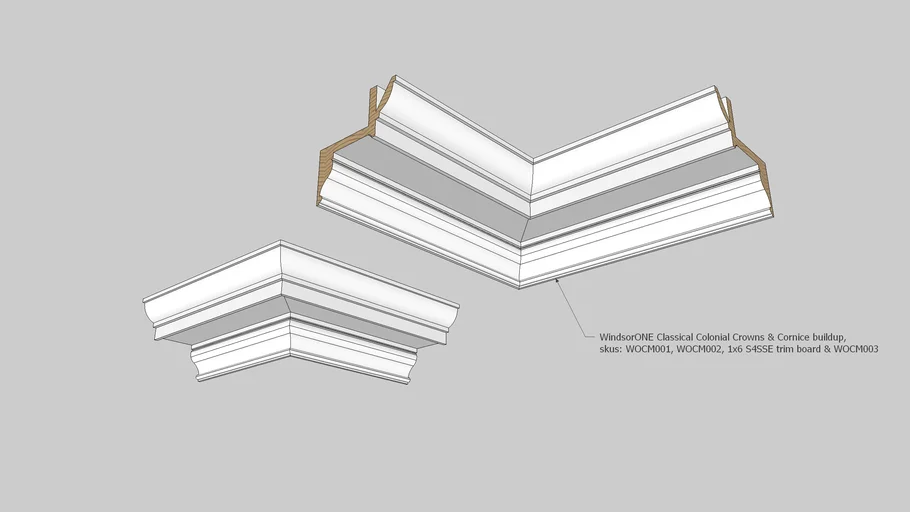 WindsorONE Classical Colonial Crowns & Cornice buildup, skus: WOCM001, WOCM002, 1x6 S4SSE trim board & WOCM003