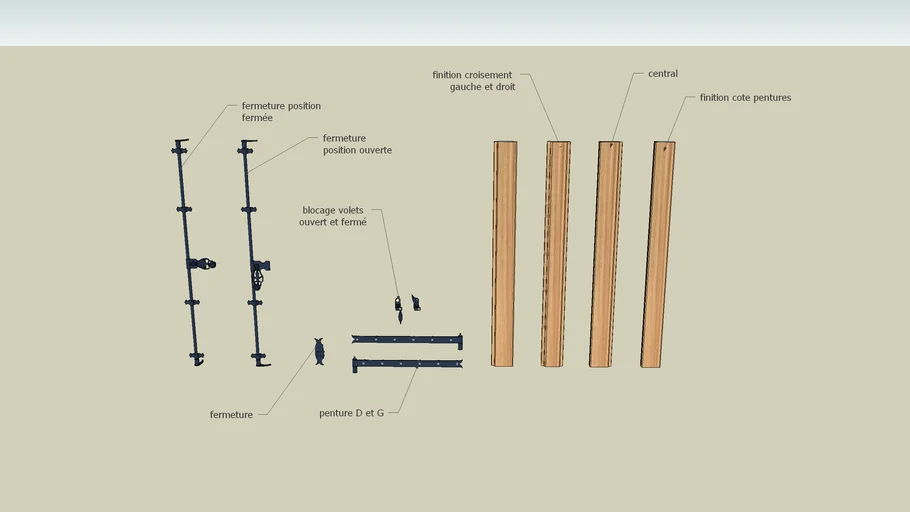 fermeture position fermée

fermeture position ouverte

blocage volets ouvert et fermé

finition croisement gauche et droit

central

finition cote pentures

fermeture

penture D et G