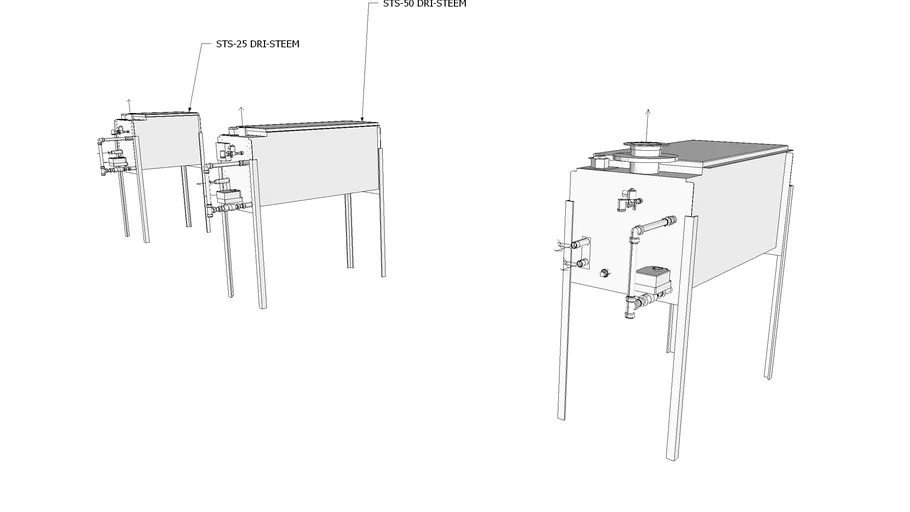 STS-50 DRI-STEEM

STS-25 DRI-STEEM