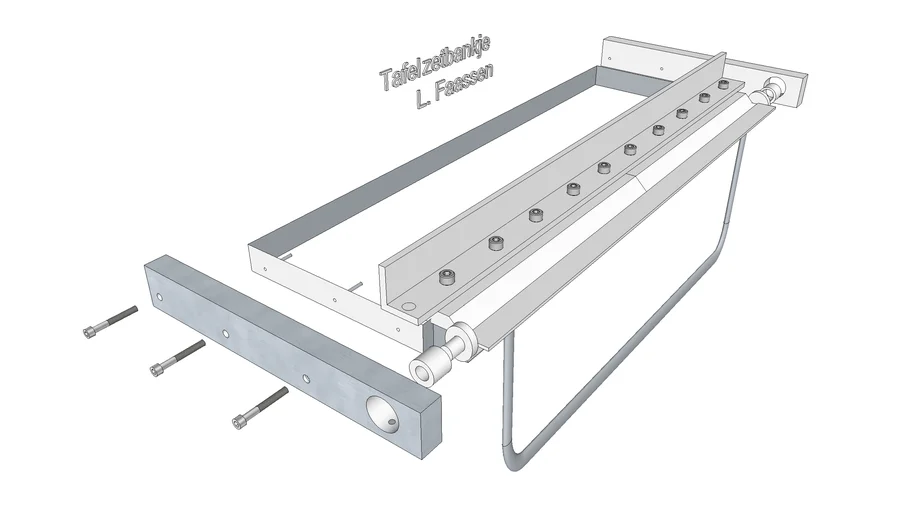 Tafelzetbankje
L. Faassen