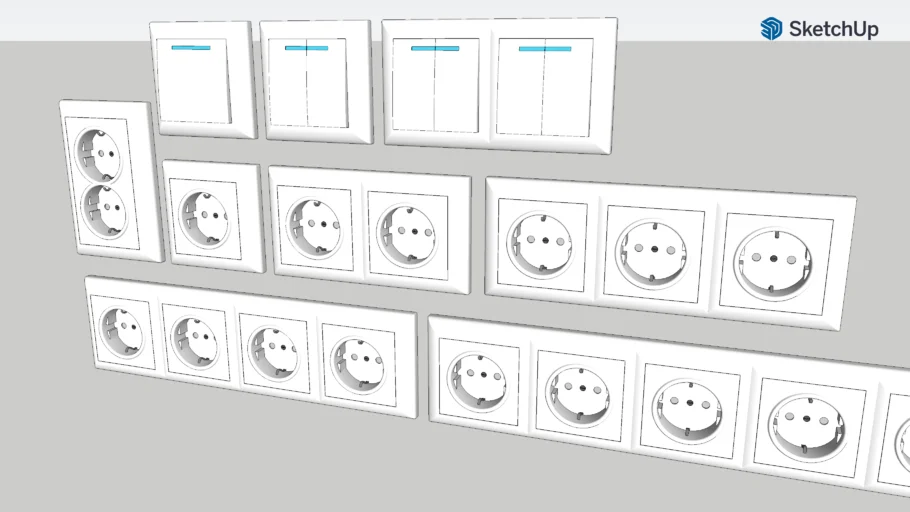 SketchUp