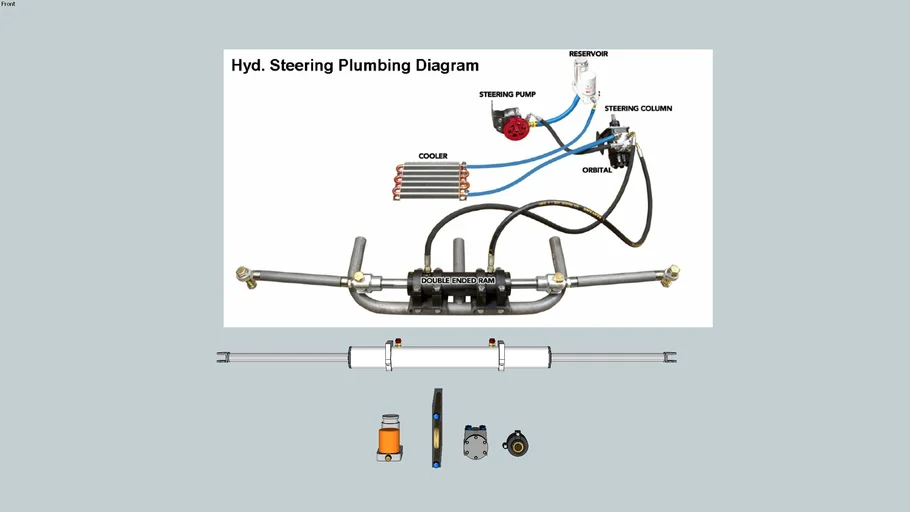 Front

Hyd. Steering Plumbing Diagram

RESERVOIR

STEERING PUMP

STEERING COLUMN

COOLER

ORBITAL

DOUBLE ENDED RAM