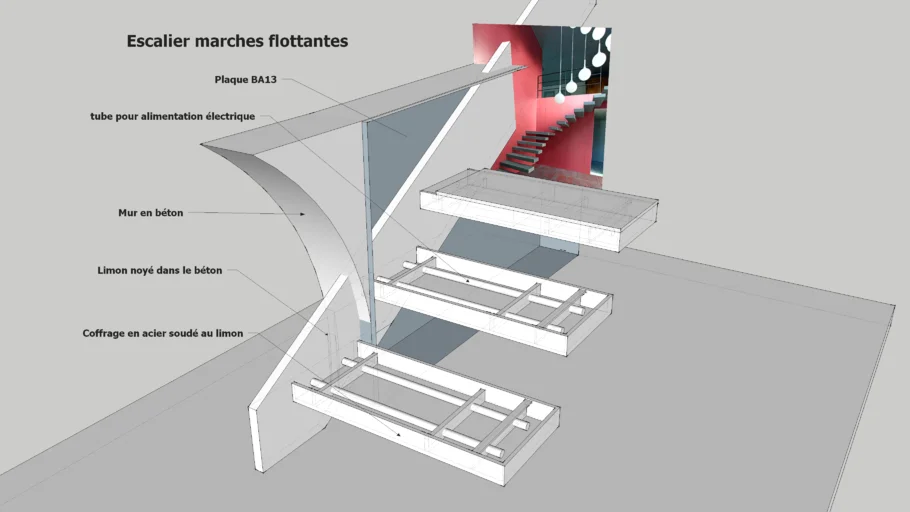 Escalier marches flottantes

Plaque BA13

tube pour alimentation électrique

Mur en béton

Limon noyé dans le béton

Coffrage en acier soudé au limon