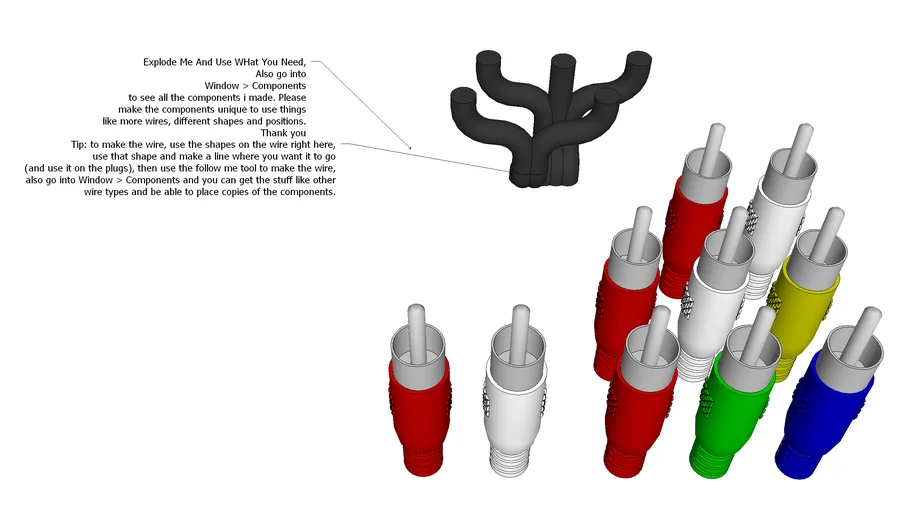 Explode Me And Use WHat You Need,
Also go into
Window > Components
to see all the components i made. Please
make the components unique to use things
like more wires, different shapes and positions.
Thank you

Tip: to make the wire, use the shapes on the wire right here,
use that shape and make a line where you want it to go
(and use it on the plugs), then use the follow me tool to make the wire,
also go into Window > Components and you can get the stuff like other
wire types and be able to place copies of the components.