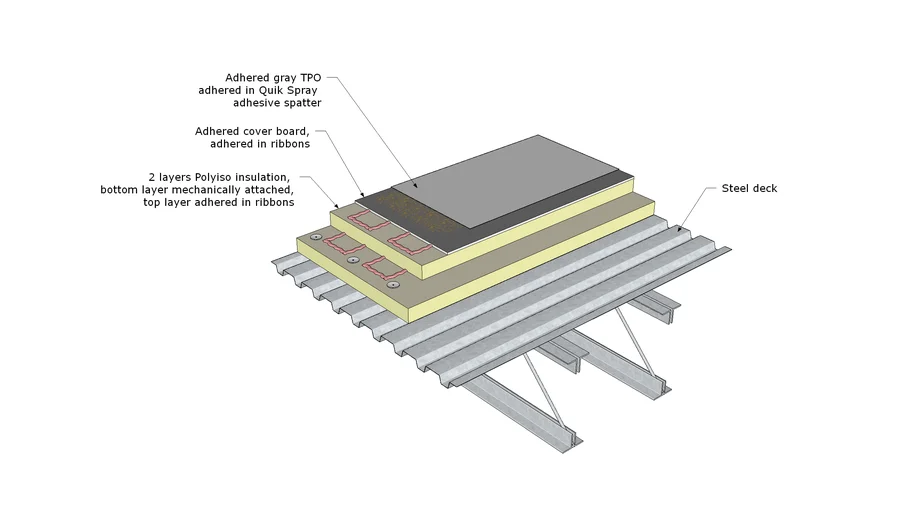 Adhered gray TPO adhered in Quik Spray adhesive spatter

Adhered cover board, adhered in ribbons

2 layers Polyiso insulation, bottom layer mechanically attached, top layer adhered in ribbons

Steel deck