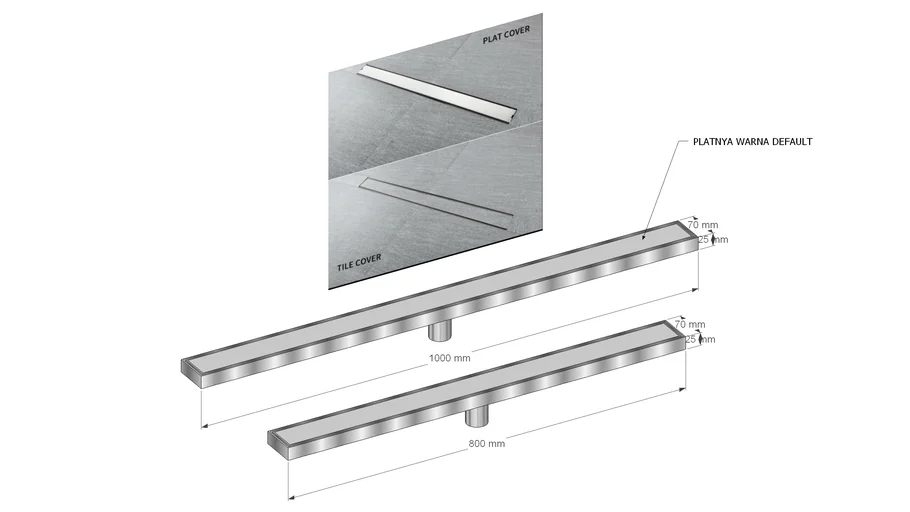 PLAT COVER

TILE COVER

PLATNYA WARNA DEFAULT

70 mm
25 mm

1000 mm

70 mm
25 mm

800 mm