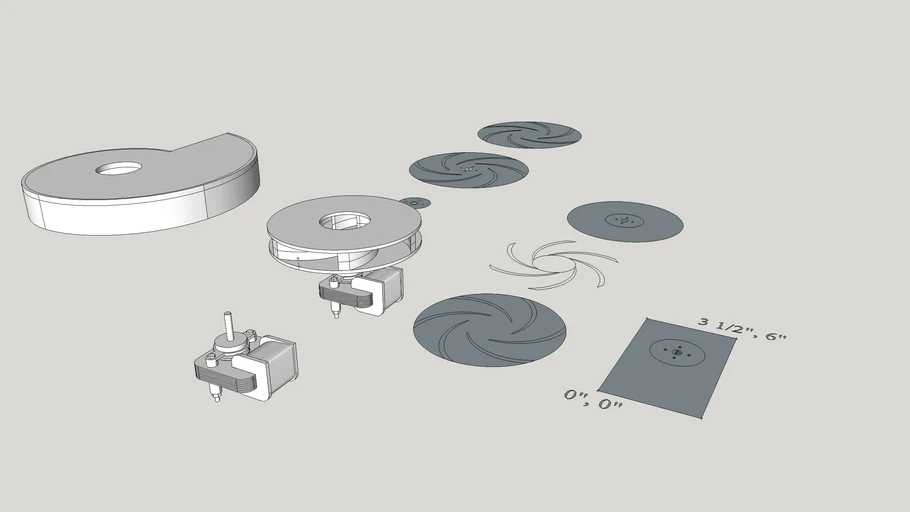 3 1/2", 6"

0", 0"