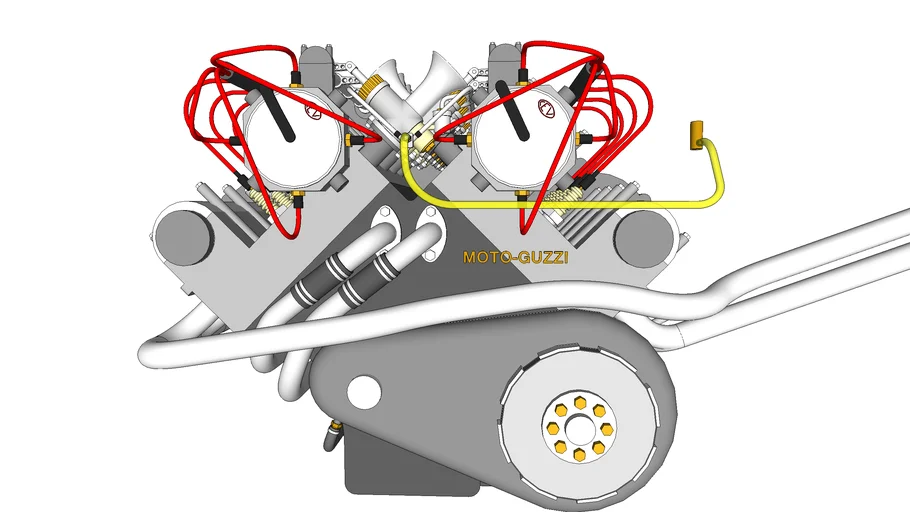 MOTO-GUZZI