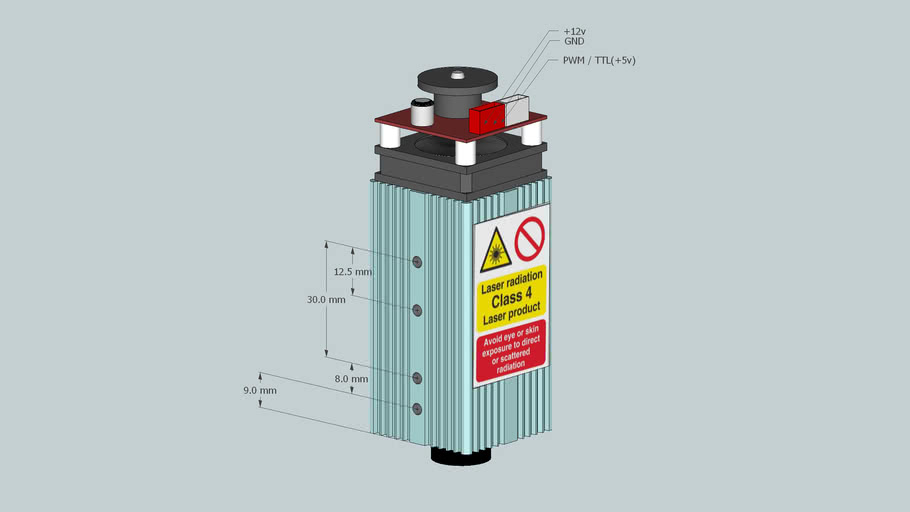 +12v
GND
PWM / TTL(+5v)

12.5 mm
30.0 mm
8.0 mm
9.0 mm

Laser radiation
Class 4
Laser product

Avoid eye or skin exposure to direct or scattered radiation