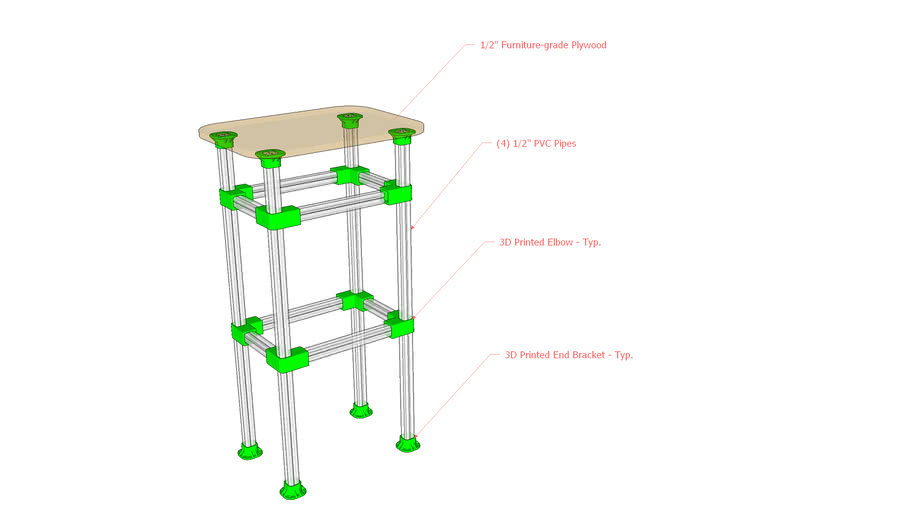 1/2" Furniture-grade Plywood

(4) 1/2" PVC Pipes

3D Printed Elbow - Typ.

3D Printed End Bracket - Typ.