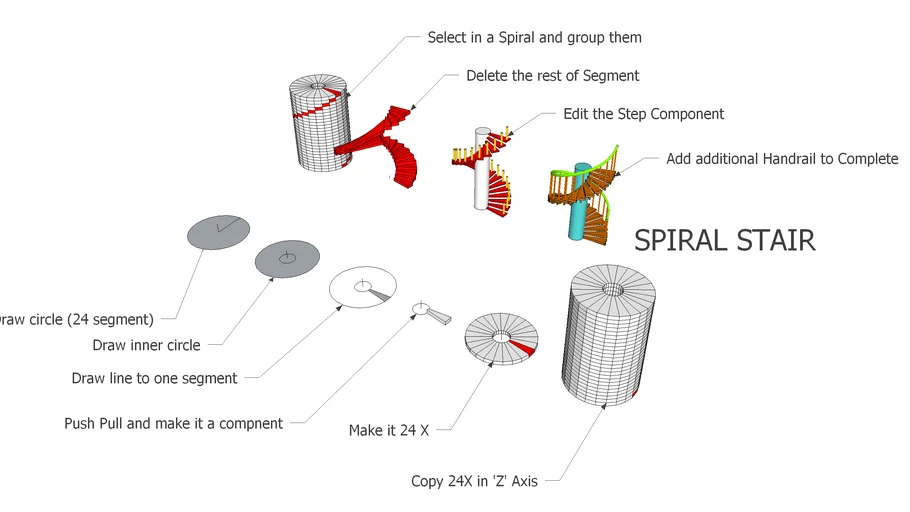 Select in a Spiral and group them

Delete the rest of Segment

Edit the Step Component

Add additional Handrail to Complete

SPIRAL STAIR

raw circle (24 segment)

Draw inner circle

Draw line to one segment

Push Pull and make it a compnent

Make it 24 X

Copy 24X in 'Z' Axis