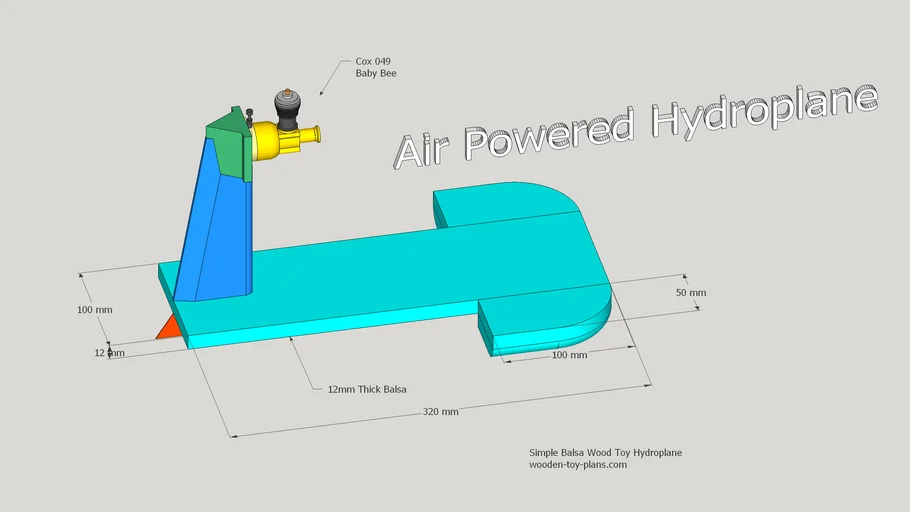 Cox 049
Baby Bee

Air Powered Hydroplane

100 mm

12 mm

50 mm

100 mm

12mm Thick Balsa

320 mm

Simple Balsa Wood Toy Hydroplane
wooden-toy-plans.com