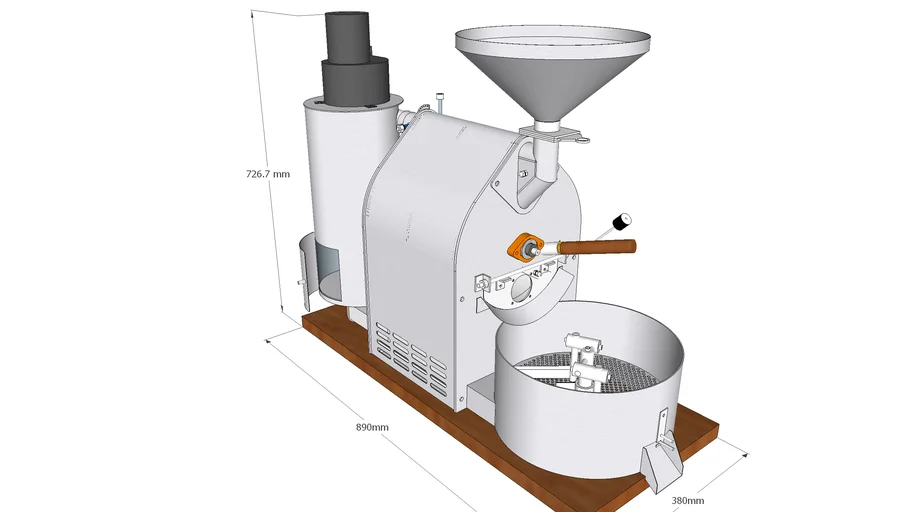 726.7 mm

890mm

380mm