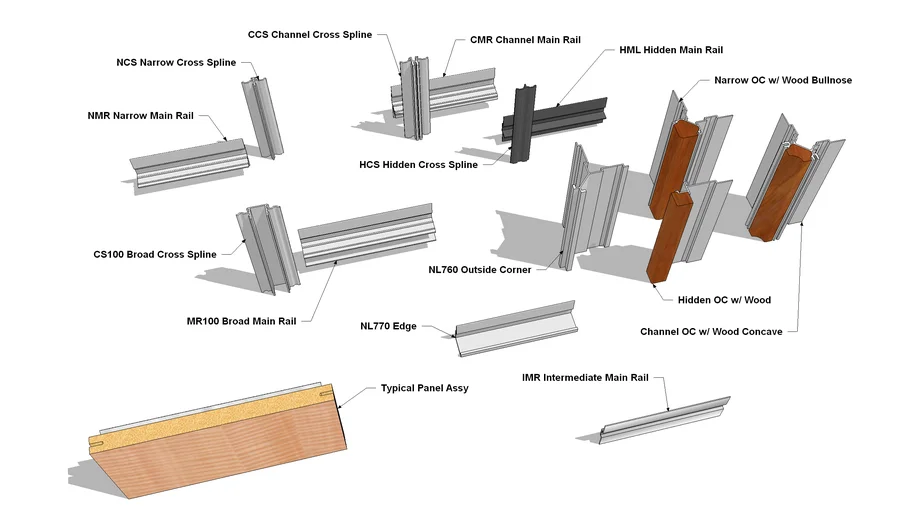 CCS Channel Cross Spline
CMR Channel Main Rail
HML Hidden Main Rail
NCS Narrow Cross Spline
Narrow OC w/ Wood Bullnose
NMR Narrow Main Rail
HCS Hidden Cross Spline
CS100 Broad Cross Spline
NL760 Outside Corner
Hidden OC w/ Wood
MR100 Broad Main Rail
NL770 Edge
Channel OC w/ Wood Concave
Typical Panel Assy
IMR Intermediate Main Rail