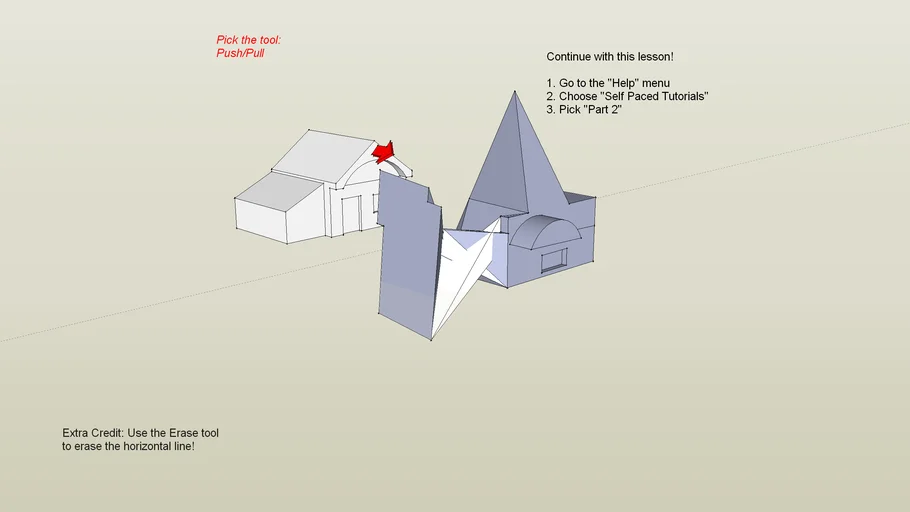 Pick the tool:
Push/Pull

Continue with this lesson!

1. Go to the "Help" menu
2. Choose "Self Paced Tutorials"
3. Pick "Part 2"

Extra Credit: Use the Erase tool to erase the horizontal line!