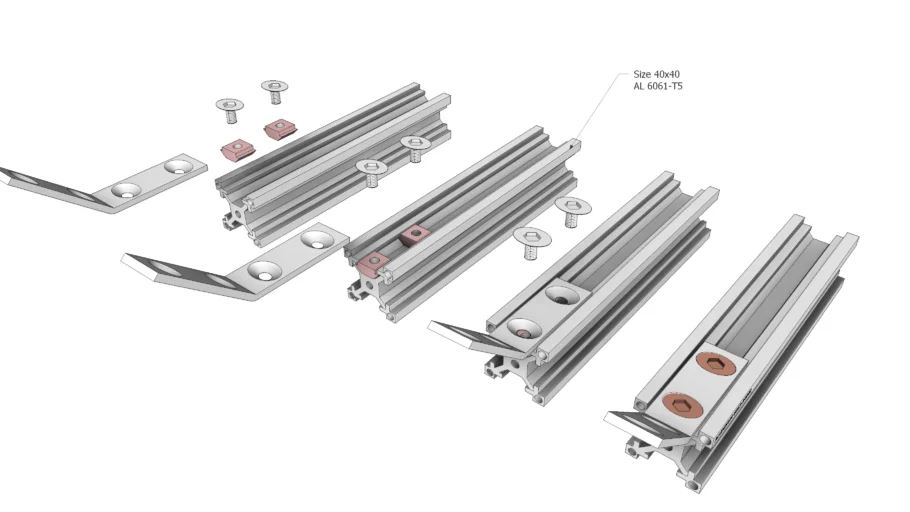 Size 40x40
AL 6061-T5