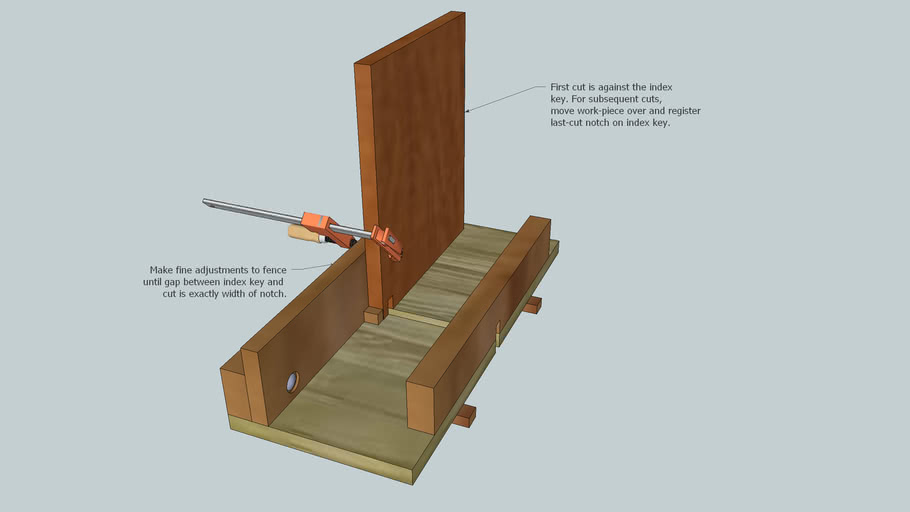 First cut is against the index key. For subsequent cuts, move work-piece over and register last-cut notch on index key.

Make fine adjustments to fence until gap between index key and cut is exactly width of notch.