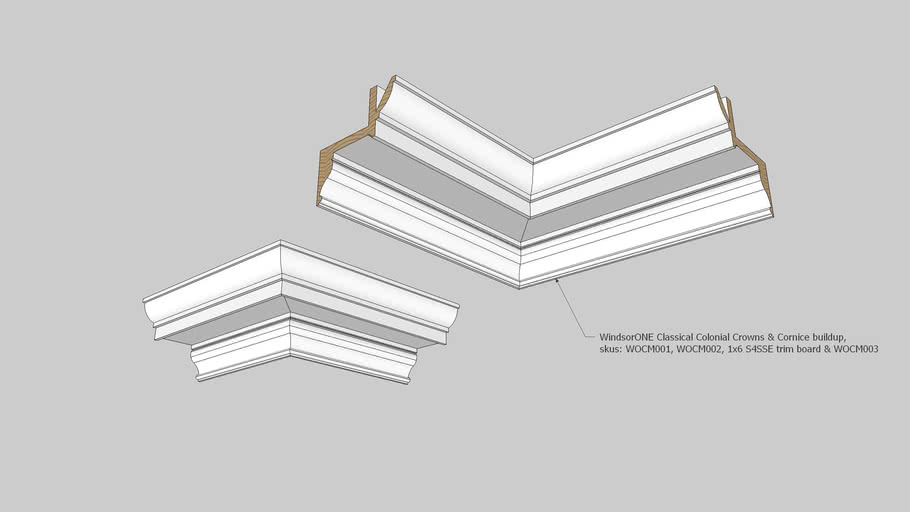 WindsorONE Classical Colonial Crowns & Cornice buildup, skus: WOCM001, WOCM002, 1x6 S4SSE trim board & WOCM003