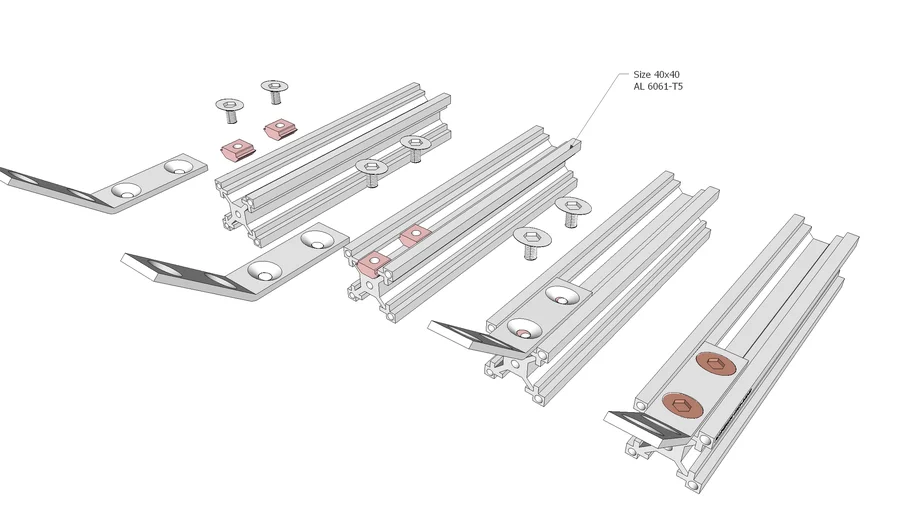 Size 40x40
AL 6061-T5