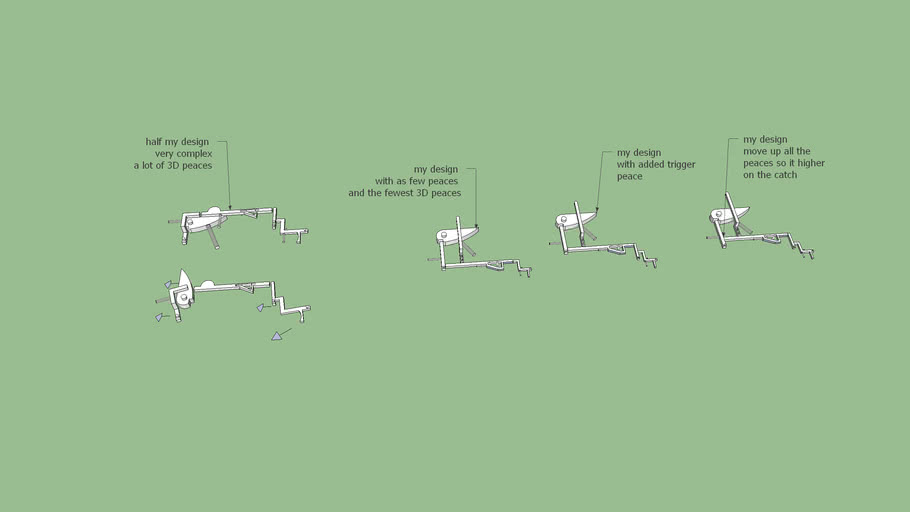 half my design
very complex
a lot of 3D peaces

my design
with as few peaces
and the fewest 3D peaces

my design
with added trigger
peace

my design
move up all the
peaces so it higher
on the catch