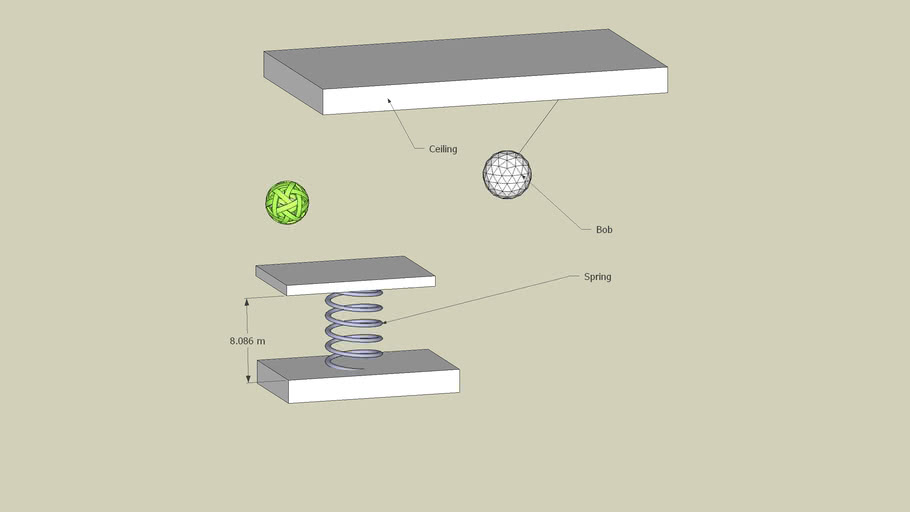 Ceiling

Bob

Spring

8.086 m