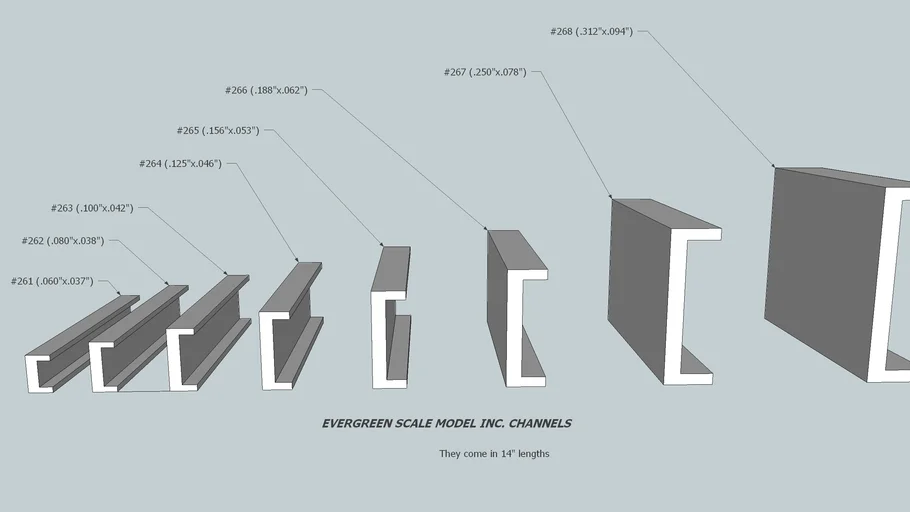 #268 (.312"x.094")

#267 (.250"x.078")

#266 (.188"x.062")

#265 (.156"x.053")

#264 (.125"x.046")

#263 (.100"x.042")

#262 (.080"x.038")

#261 (.060"x.037")

EVERGREEN SCALE MODEL INC. CHANNELS

They come in 14" lengths