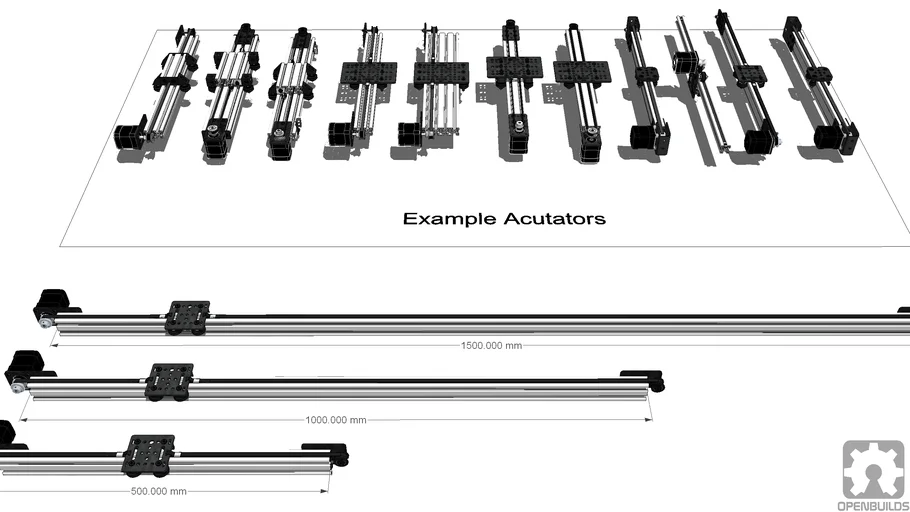 Example Acutators

1500.000 mm

1000.000 mm

500.000 mm

OPENBUILDS