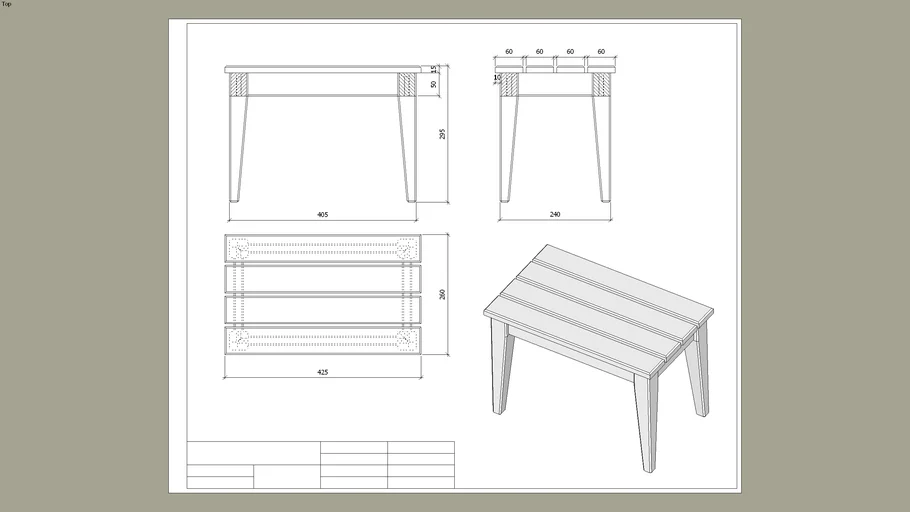 Top

15
50
295
405

60 60 60 60
10
240

260
425