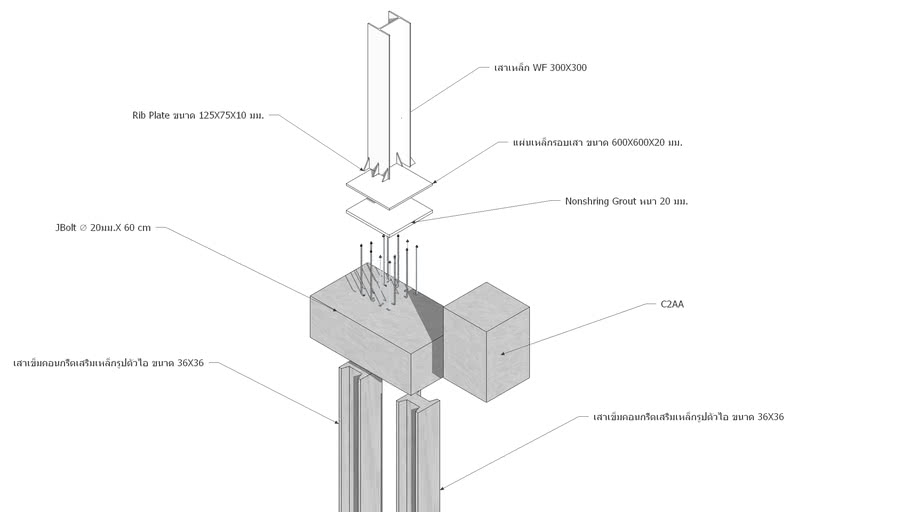 เสาเหล็ก WF 300X300

Rib Plate ขนาด 125X75X10 มม.

แผ่นเหล็กรอบเสา ขนาด 600X600X20 มม.

Nonshring Grout หนา 20 มม.

JBolt ∅ 20มม.X 60 cm

C2AA

เสาเข็มคอนกรีตเสริมเหล็กรูปตัวไอ ขนาด 36X36

เสาเข็มคอนกรีตเสริมเหล็กรูปตัวไอ ขนาด 36X36