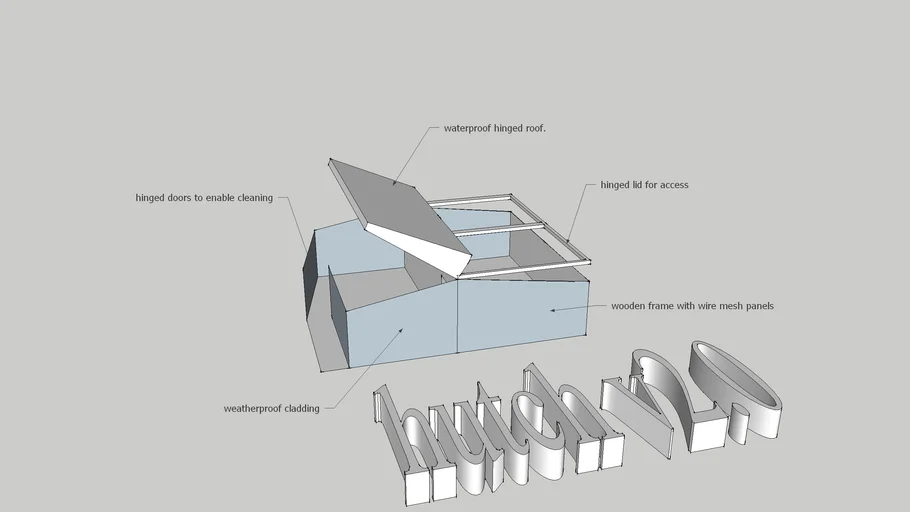 waterproof hinged roof.

hinged doors to enable cleaning

hinged lid for access

wooden frame with wire mesh panels

weatherproof cladding

hutch v2.0