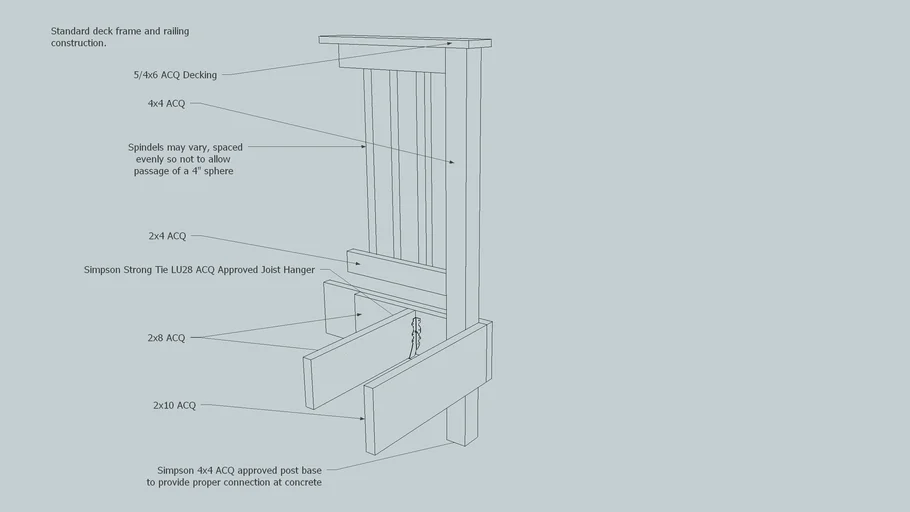 Standard deck frame and railing construction.

5/4x6 ACQ Decking

4x4 ACQ

Spindels may vary, spaced evenly so not to allow passage of a 4" sphere

2x4 ACQ

Simpson Strong Tie LU28 ACQ Approved Joist Hanger

2x8 ACQ

2x10 ACQ

Simpson 4x4 ACQ approved post base to provide proper connection at concrete