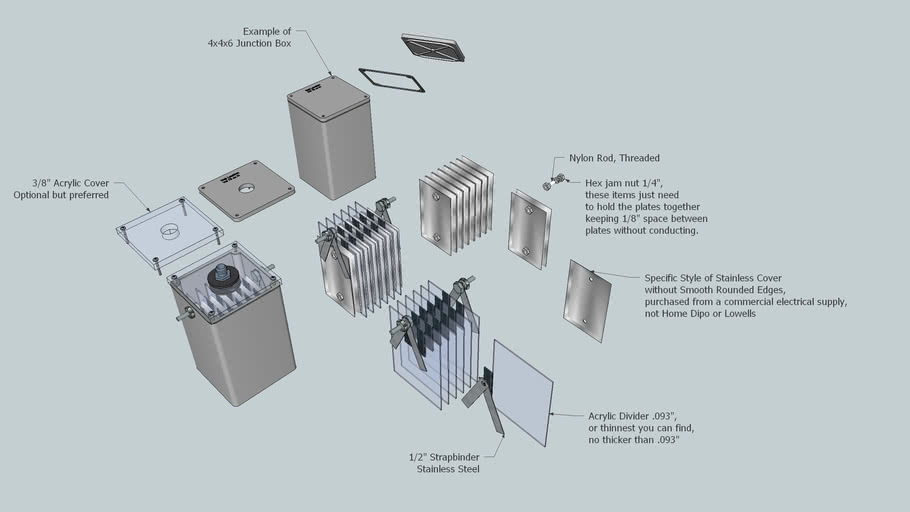 Example of
4x4x6 Junction Box

3/8" Acrylic Cover
Optional but preferred

Nylon Rod, Threaded

Hex jam nut 1/4",
these items just need
to hold the plates together
keeping 1/8" space between
plates without conducting.

Specific Style of Stainless Cover
without Smooth Rounded Edges,
purchased from a commercial electrical supply,
not Home Dipo or Lowells

Acrylic Divider .093",
or thinnest you can find,
no thicker than .093"

1/2" Strapbinder
Stainless Steel