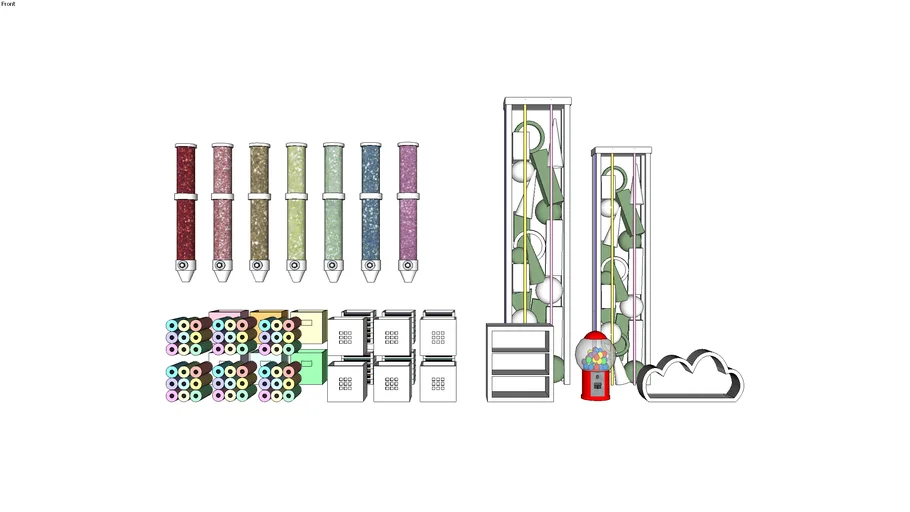 Front