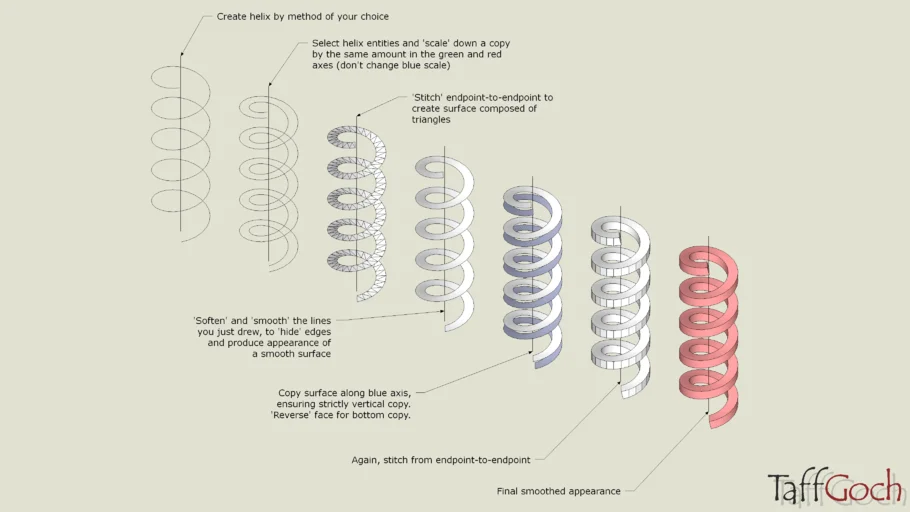 Create helix by method of your choice

Select helix entities and 'scale' down a copy by the same amount in the green and red axes (don't change blue scale)

'Stitch' endpoint-to-endpoint to create surface composed of triangles

'Soften' and 'smooth' the lines you just drew, to 'hide' edges and produce appearance of a smooth surface

Copy surface along blue axis, ensuring strictly vertical copy. 'Reverse' face for bottom copy.

Again, stitch from endpoint-to-endpoint

Final smoothed appearance

TaffGoch