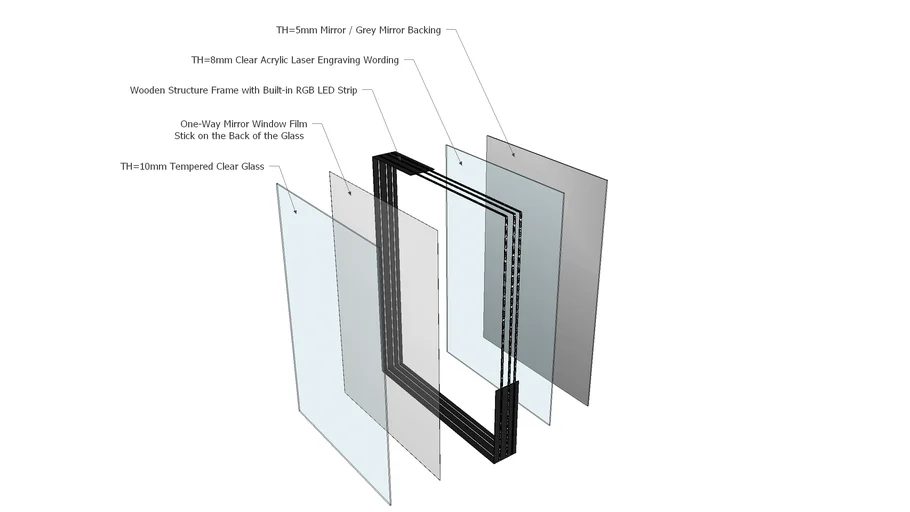 TH=5mm Mirror / Grey Mirror Backing

TH=8mm Clear Acrylic Laser Engraving Wording

Wooden Structure Frame with Built-in RGB LED Strip

One-Way Mirror Window Film
Stick on the Back of the Glass

TH=10mm Tempered Clear Glass