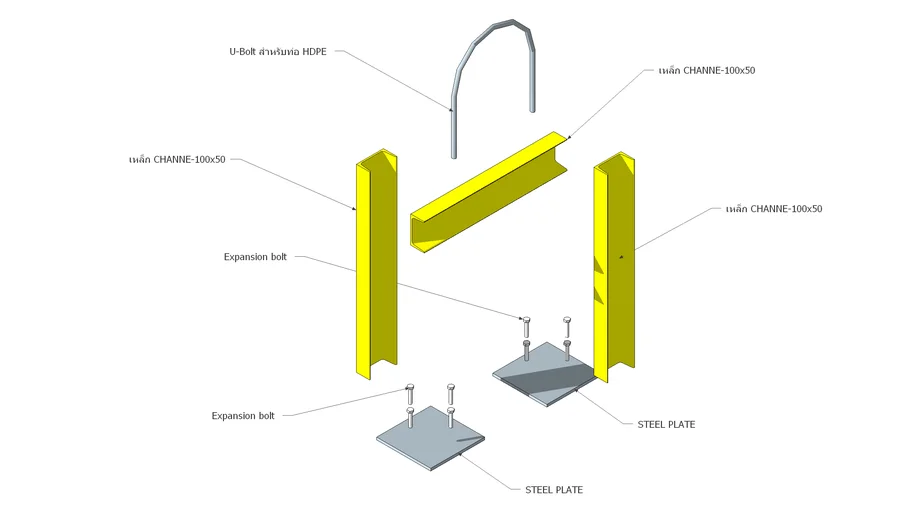 U-Bolt สำหรับท่อ HDPE

เหล็ก CHANNE-100x50

เหล็ก CHANNE-100x50

เหล็ก CHANNE-100x50

Expansion bolt

Expansion bolt

STEEL PLATE

STEEL PLATE