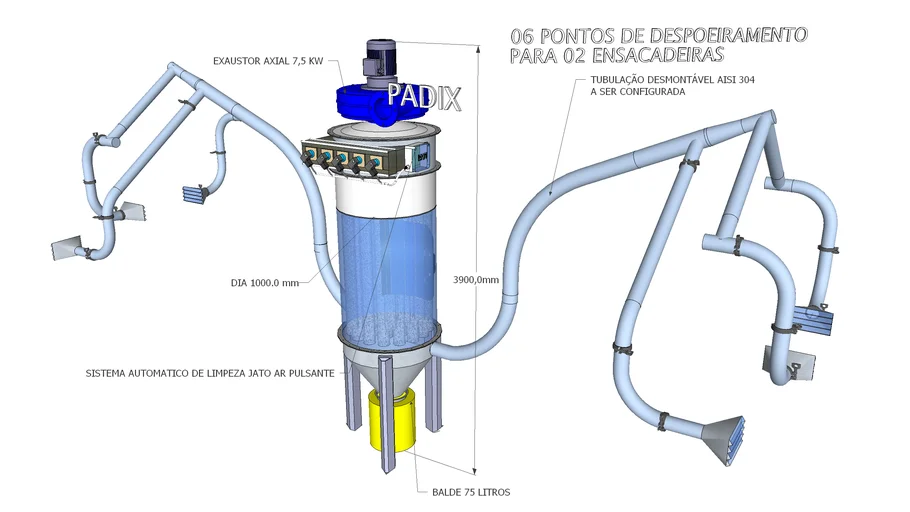 06 PONTOS DE DESPOEIRAMENTO
PARA 02 ENSACADEIRAS

EXAUSTOR AXIAL 7,5 KW

PADIX

TUBULAÇÃO DESMONTÁVEL AISI 304
A SER CONFIGURADA

DIA 1000.0 mm

3900,0mm

SISTEMA AUTOMATICO DE LIMPEZA JATO AR PULSANTE

BALDE 75 LITROS